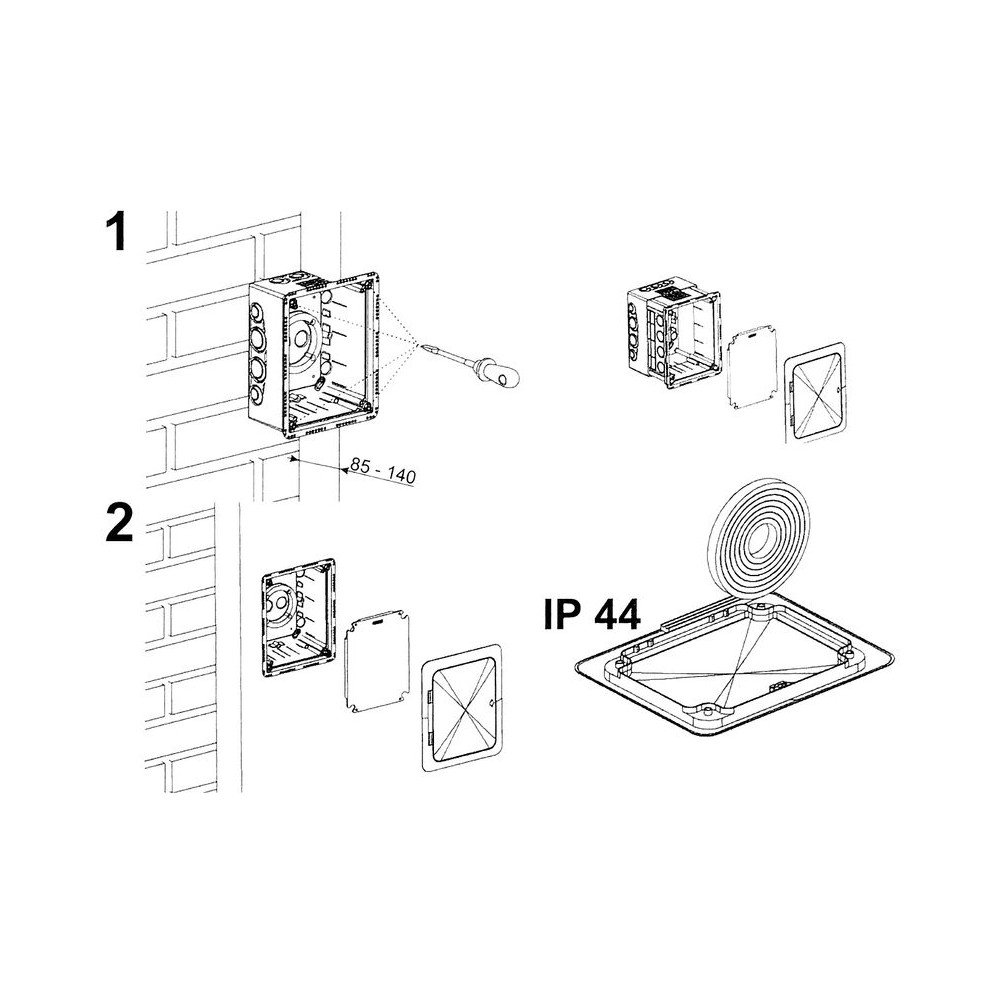 1

85 - 140

2

IP 44