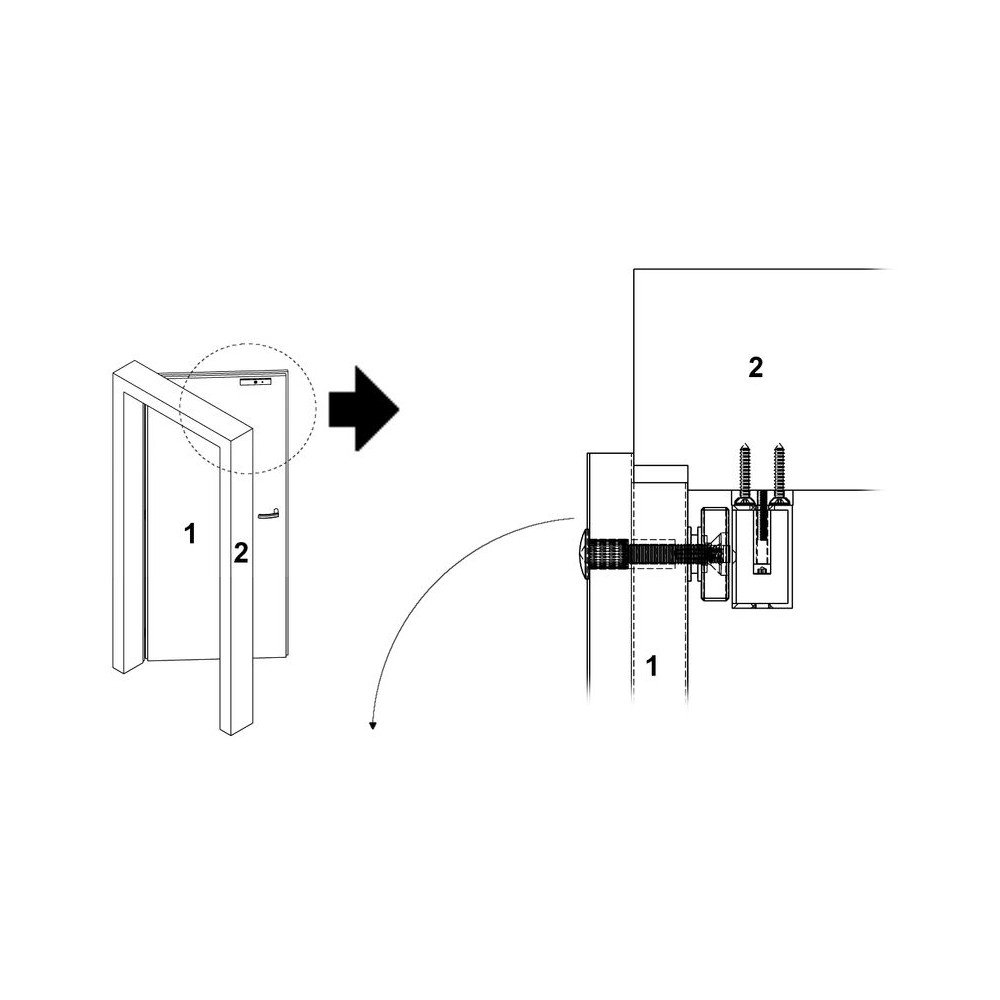 1
2
2
1